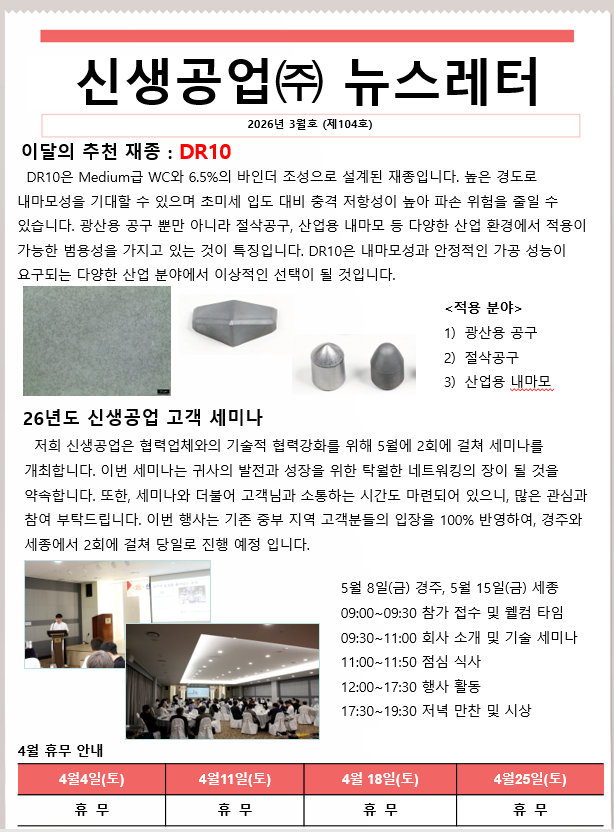 신생공업㈜ 뉴스레터

2026년 3월호 (제104호)

이달의 추천 재종 : DR10

DR10은 Medium급 WC와 6.5%의 바인더 조성으로 설계된 재종입니다. 높은 경도로 내마모성을 기대할 수 있으며 초미세 입도 대비 충격 저항성이 높아 파손 위험을 줄일 수 있습니다. 광산용 공구 뿐만 아니라 절삭공구, 산업용 내마모 등 다양한 산업 환경에서 적용이 가능한 범용성을 가지고 있는 것이 특징입니다. DR10은 내마모성과 안정적인 가공 성능이 요구되는 다양한 산업 분야에서 이상적인 선택이 될 것입니다.

<적용 분야>
1) 광산용 공구
2) 절삭공구
3) 산업용 내마모

26년도 신생공업 고객 세미나

저희 신생공업은 협력업체와의 기술적 협력강화를 위해 5월에 2회에 걸쳐 세미나를 개최합니다. 이번 세미나는 귀사의 발전과 성장을 위한 탁월한 네트워킹의 장이 될 것을 약속합니다. 또한, 세미나와 더불어 고객님과 소통하는 시간도 마련되어 있으니, 많은 관심과 참여 부탁드립니다. 이번 행사는 기존 중부 지역 고객분들의 입장을 100% 반영하여, 경주와 세종에서 2회에 걸쳐 당일로 진행 예정 입니다.

5월 8일(금) 경주, 5월 15일(금) 세종
09:00~09:30 참가 접수 및 웰컴 타임
09:30~11:00 회사 소개 및 기술 세미나
11:00~11:50 점심 식사
12:00~17:30 행사 활동
17:30~19:30 저녁 만찬 및 시상

4월 휴무 안내

| 4월4일(토) | 4월11일(토) | 4월 18일(토) | 4월25일(토) |
|---|---|---|---|
| 휴 무 | 휴 무 | 휴 무 | 휴 무 |